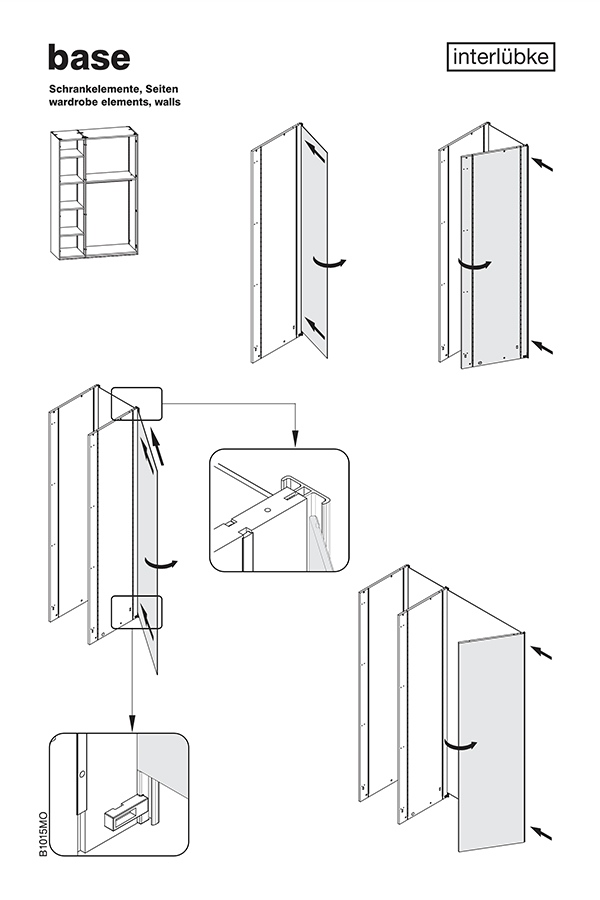 base

interlübke

Schrankelemente, Seiten
wardrobe elements, walls

B1015MO