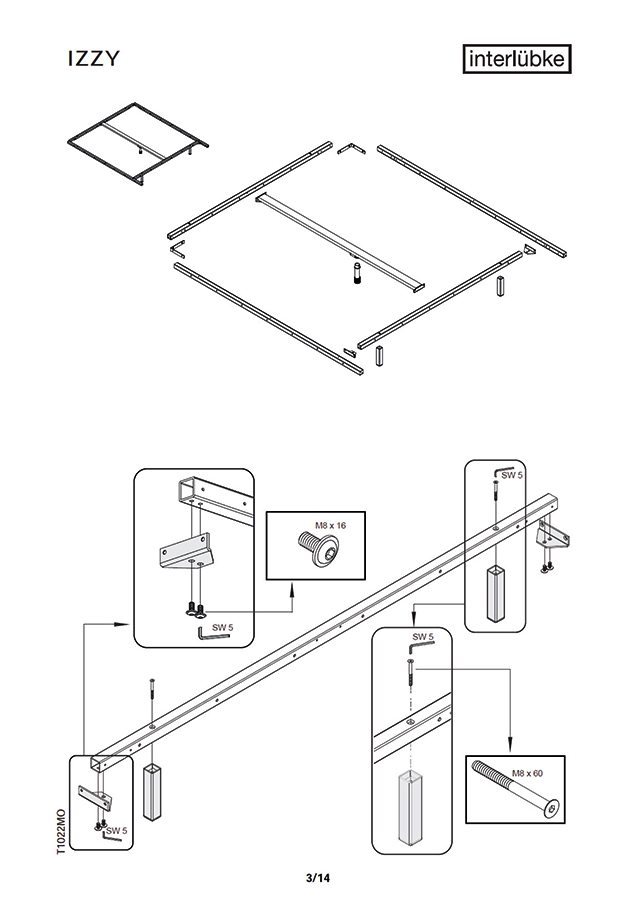 IZZY

interlübke

SW 5

M8 x 16

SW 5

SW 5

M8 x 60

SW 5

T1022MO

3/14