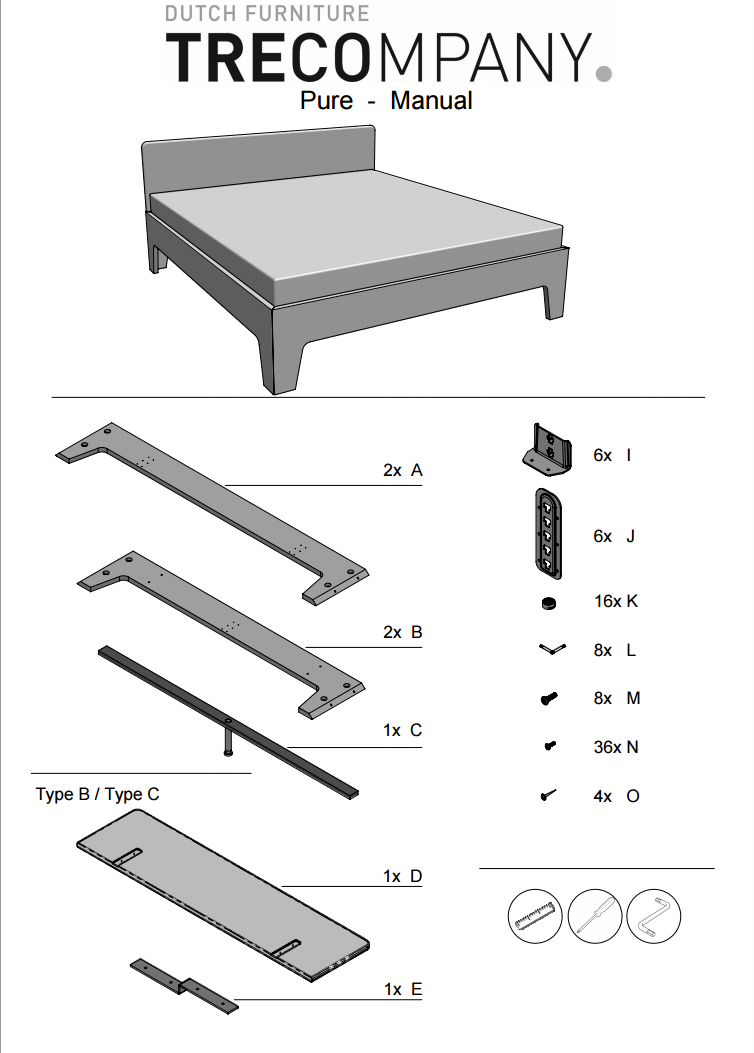 DUTCH FURNITURE
TRECOMPANY.
Pure - Manual

2x A

2x B

1x C

Type B / Type C

1x D

1x E

6x I

6x J

16x K

8x L

8x M

36x N

4x O